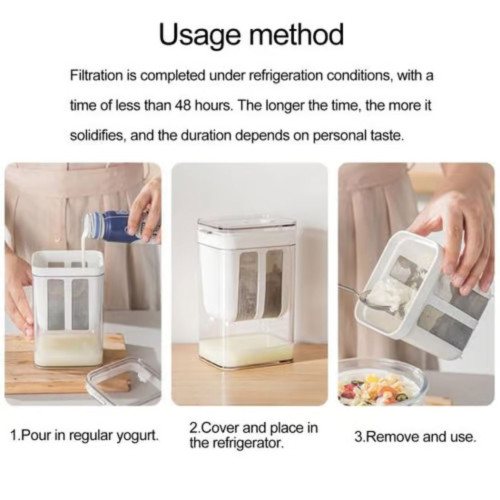 Usage method

Filtration is completed under refrigeration conditions, with a time of less than 48 hours. The longer the time, the more it solidifies, and the duration depends on personal taste.

1.Pour in regular yogurt.

2.Cover and place in the refrigerator.

3.Remove and use.